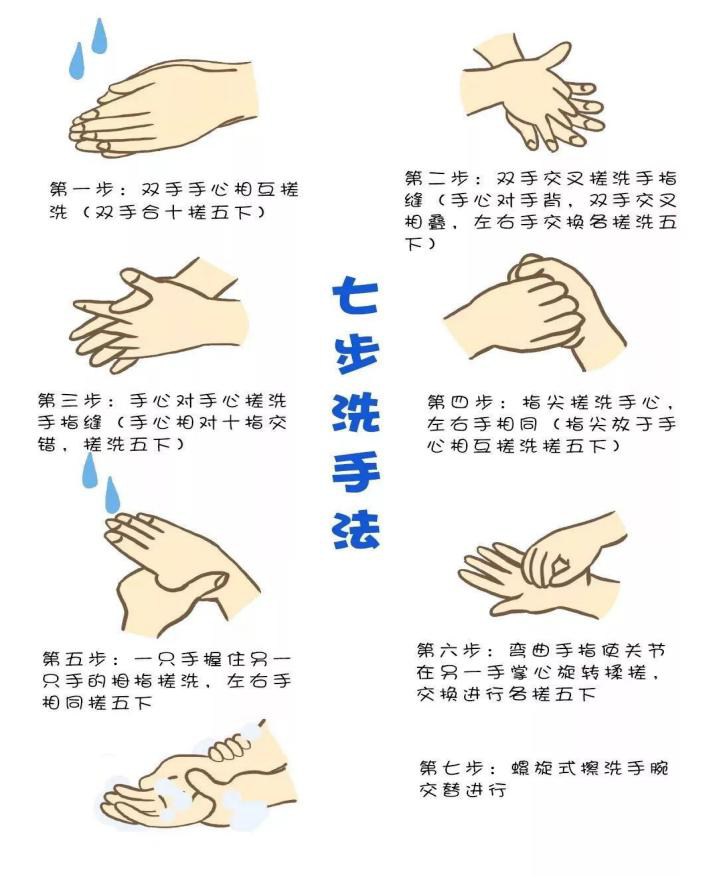 七步洗手法

第一步：双手手心相互搓洗（双手合十搓五下）

第二步：双手交叉搓洗手指缝（手心对手背，双手交叉相叠，左右手交换各搓洗五下）

第三步：手心对手心搓洗手指缝（手心相对十指交错，搓洗五下）

第四步：指尖搓洗手心，左右手相同（指尖放于手心相互搓洗搓五下）

第五步：一只手握住另一只手的拇指搓洗，左右手相同搓五下

第六步：弯曲手指使关节在另一手掌心旋转揉搓，交换进行各搓五下

第七步：螺旋式擦洗手腕交替进行